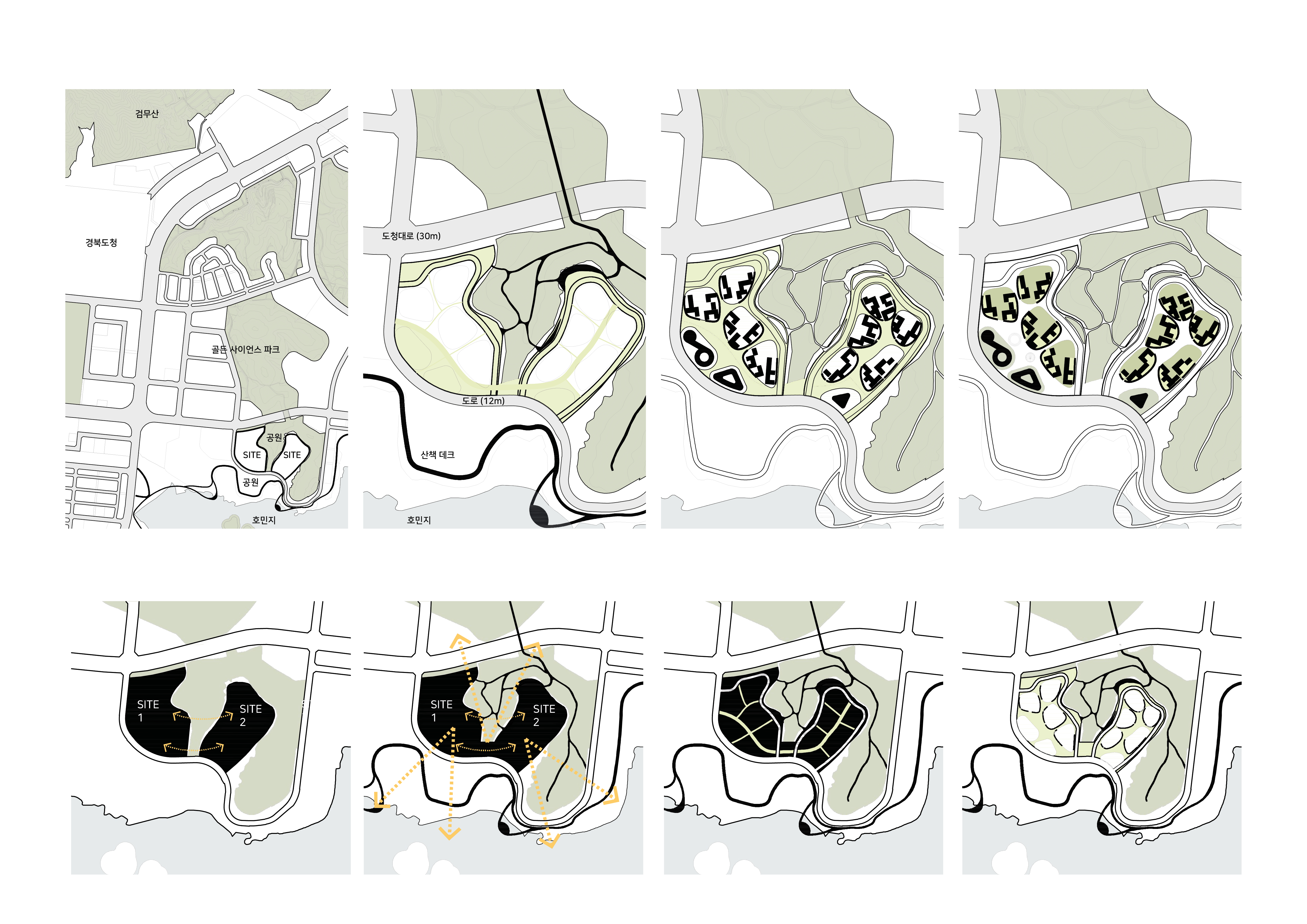 검무산

경북도청

골든 사이언스 파크

공원

SITE

SITE

공원

호민지

도청대로 (30m)

도로 (12m)

산책 데크

호민지

SITE 1

SITE 2

SITE 1

SITE 2